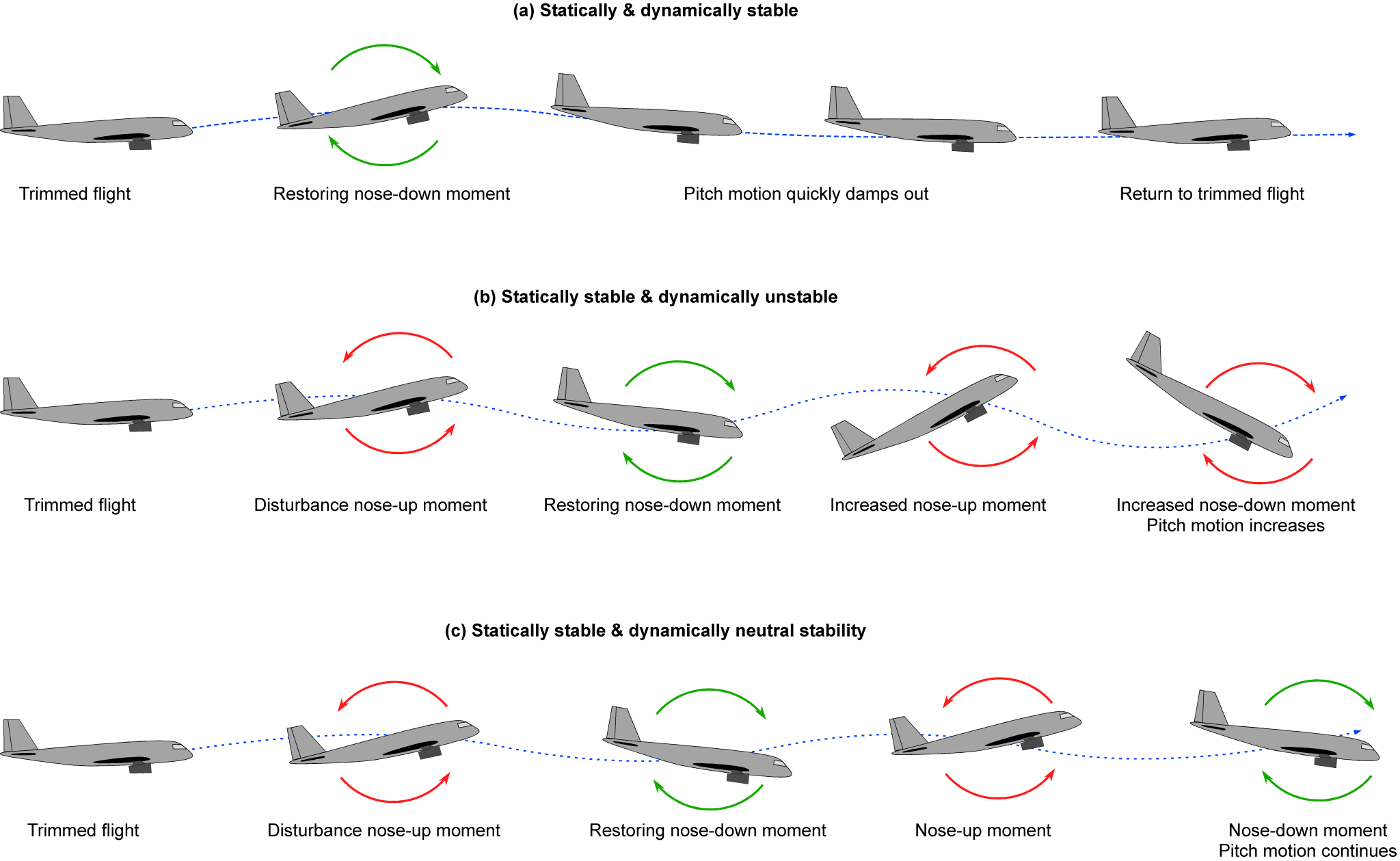 (a) Statically & dynamically stable

Trimmed flight

Restoring nose-down moment

Pitch motion quickly damps out

Return to trimmed flight

(b) Statically stable & dynamically unstable

Trimmed flight

Disturbance nose-up moment

Restoring nose-down moment

Increased nose-up moment

Increased nose-down moment
Pitch motion increases

(c) Statically stable & dynamically neutral stability

Trimmed flight

Disturbance nose-up moment

Restoring nose-down moment

Nose-up moment

Nose-down moment
Pitch motion continues